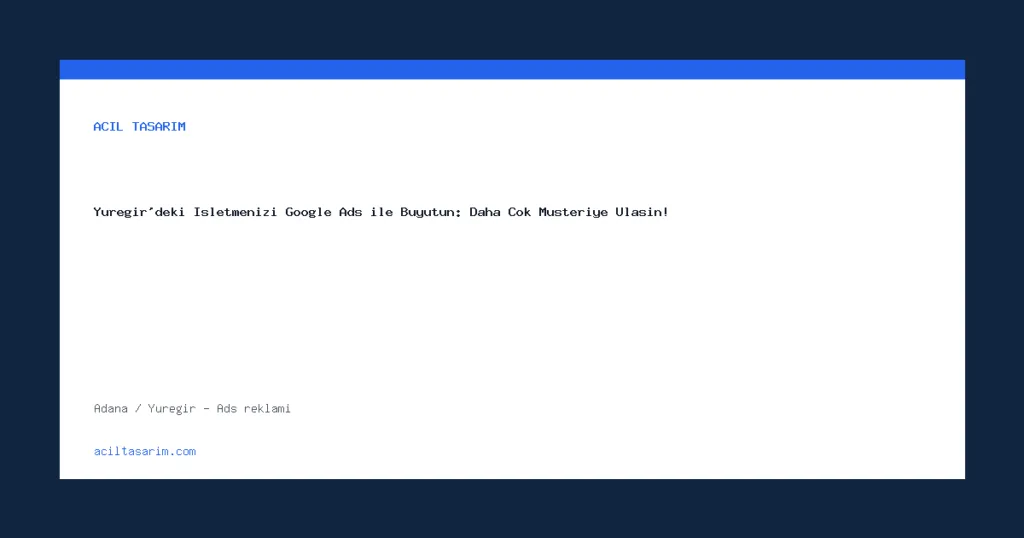 ACIL TASARIM

Yuregir'deki Isletmenizi Google Ads ile Buyutun: Daha Cok Musteriye Ulasin!

Adana / Yuregir - Ads reklami

aciltasarim.com