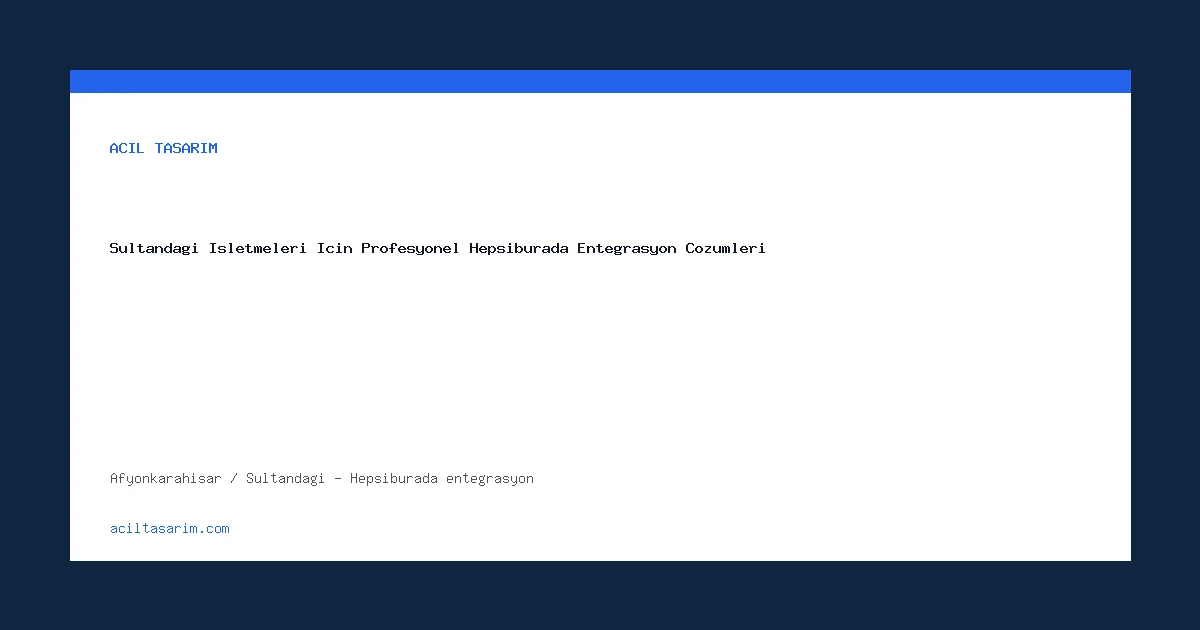 ACIL TASARIM

Sultandagi Isletmeleri Icin Profesyonel Hepsiburada Entegrasyon Cozumleri

Afyonkarahisar / Sultandagi - Hepsiburada entegrasyon

aciltasarim.com