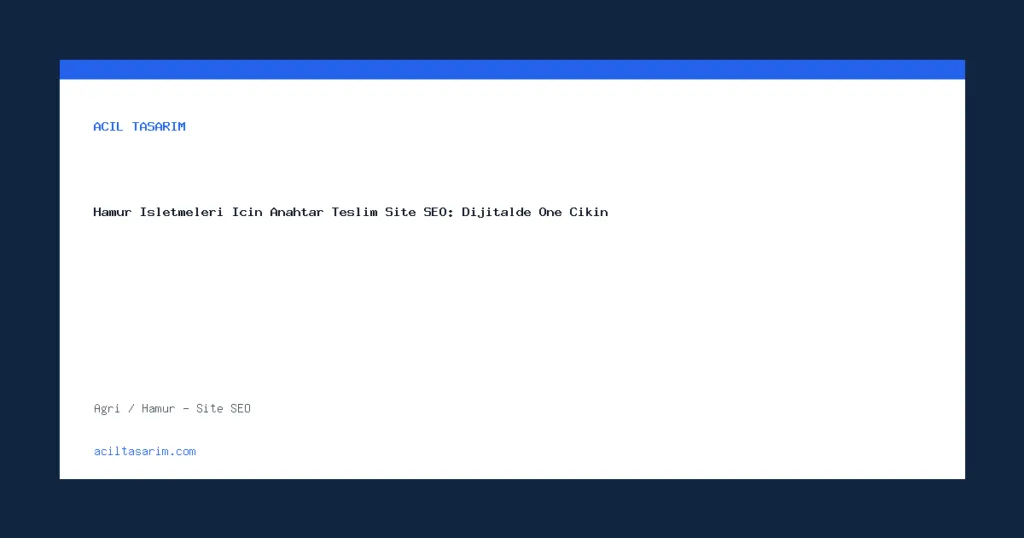 ACIL TASARIM

Hamur Isletmeleri Icin Anahtar Teslim Site SEO: Dijitalde One Cikin

Agri / Hamur - Site SEO

aciltasarim.com