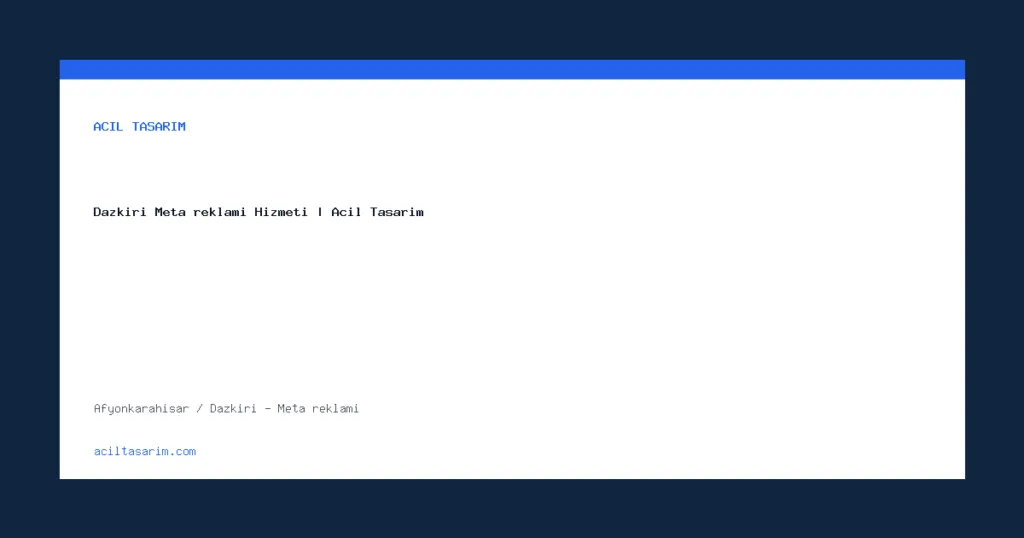 ACIL TASARIM

Dazkiri Meta reklami Hizmeti | Acil Tasarim

Afyonkarahisar / Dazkiri - Meta reklami

aciltasarim.com