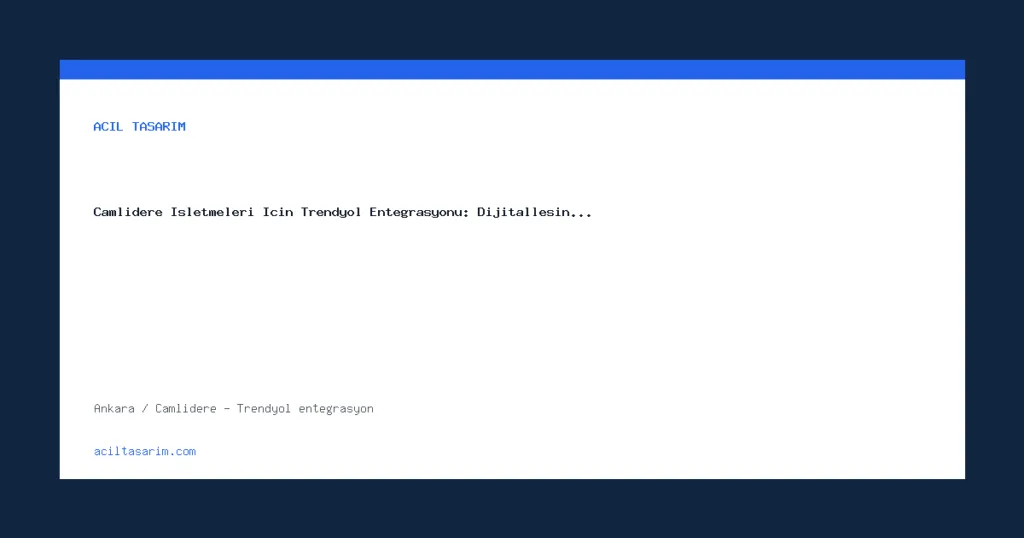 ACIL TASARIM

Camlidere Isletmeleri Icin Trendyol Entegrasyonu: Dijitallesin...

Ankara / Camlidere - Trendyol entegrasyon

aciltasarim.com