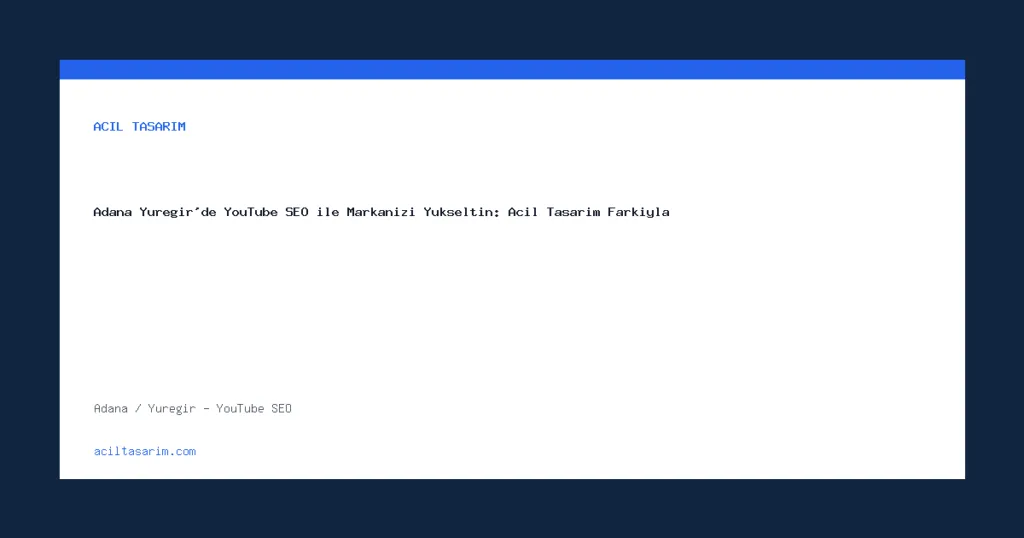 ACIL TASARIM

Adana Yuregir'de YouTube SEO ile Markanizi Yukseltin: Acil Tasarim Farkiyla

Adana / Yuregir - YouTube SEO

aciltasarim.com